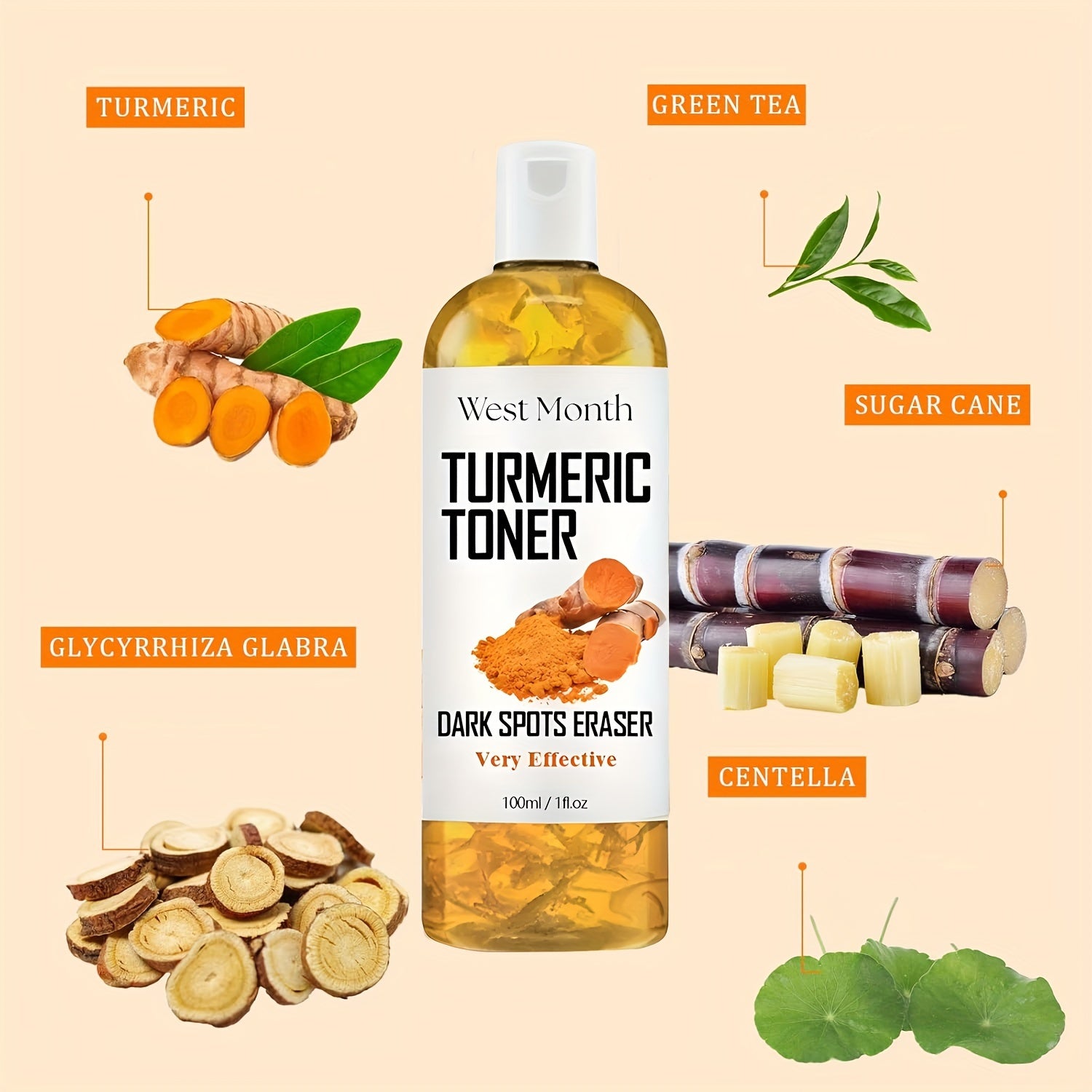 TURMERIC

GREEN TEA

West Month

TURMERIC TONER

DARK SPOTS ERASER

Very Effective

100ml / 1fl.oz

SUGAR CANE

GLYCYRRHIZA GLABRA

CENTELLA