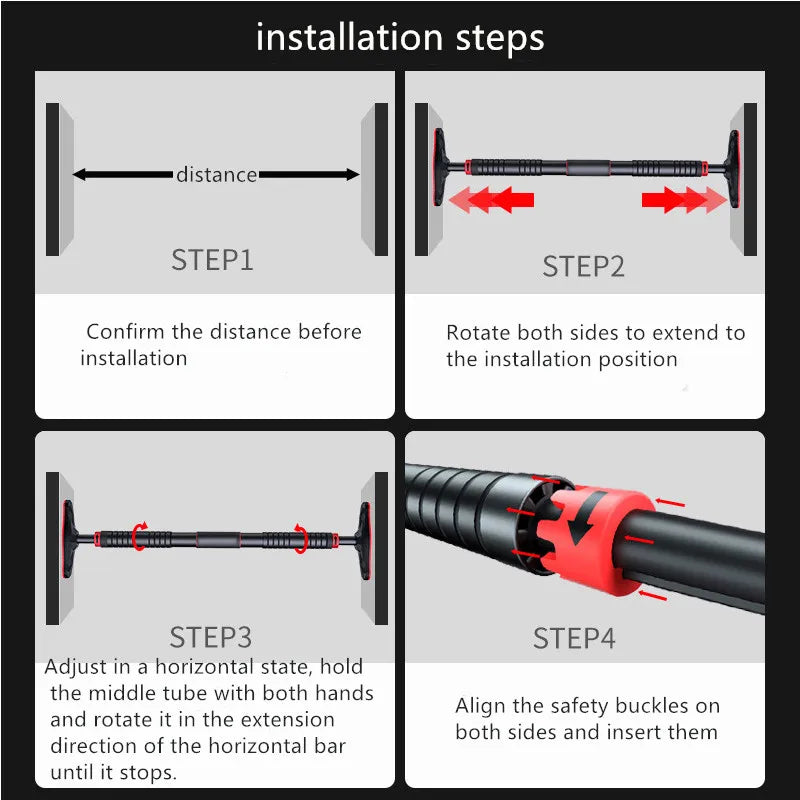 installation steps

distance

STEP1

Confirm the distance before installation

STEP2

Rotate both sides to extend to the installation position

STEP3

Adjust in a horizontal state, hold the middle tube with both hands and rotate it in the extension direction of the horizontal bar until it stops.

STEP4

Align the safety buckles on both sides and insert them