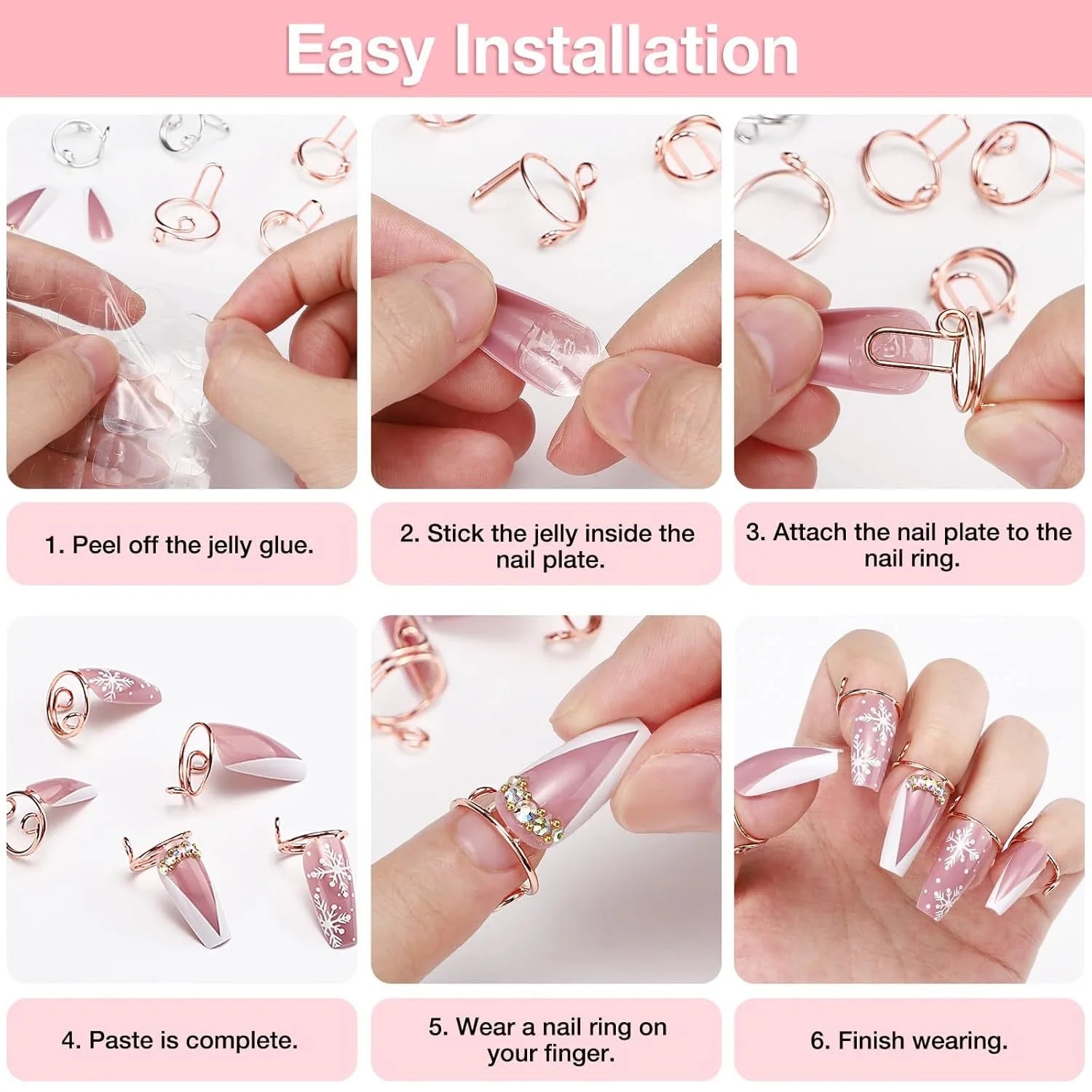 Easy Installation

1. Peel off the jelly glue.

2. Stick the jelly inside the nail plate.

3. Attach the nail plate to the nail ring.

4. Paste is complete.

5. Wear a nail ring on your finger.

6. Finish wearing.