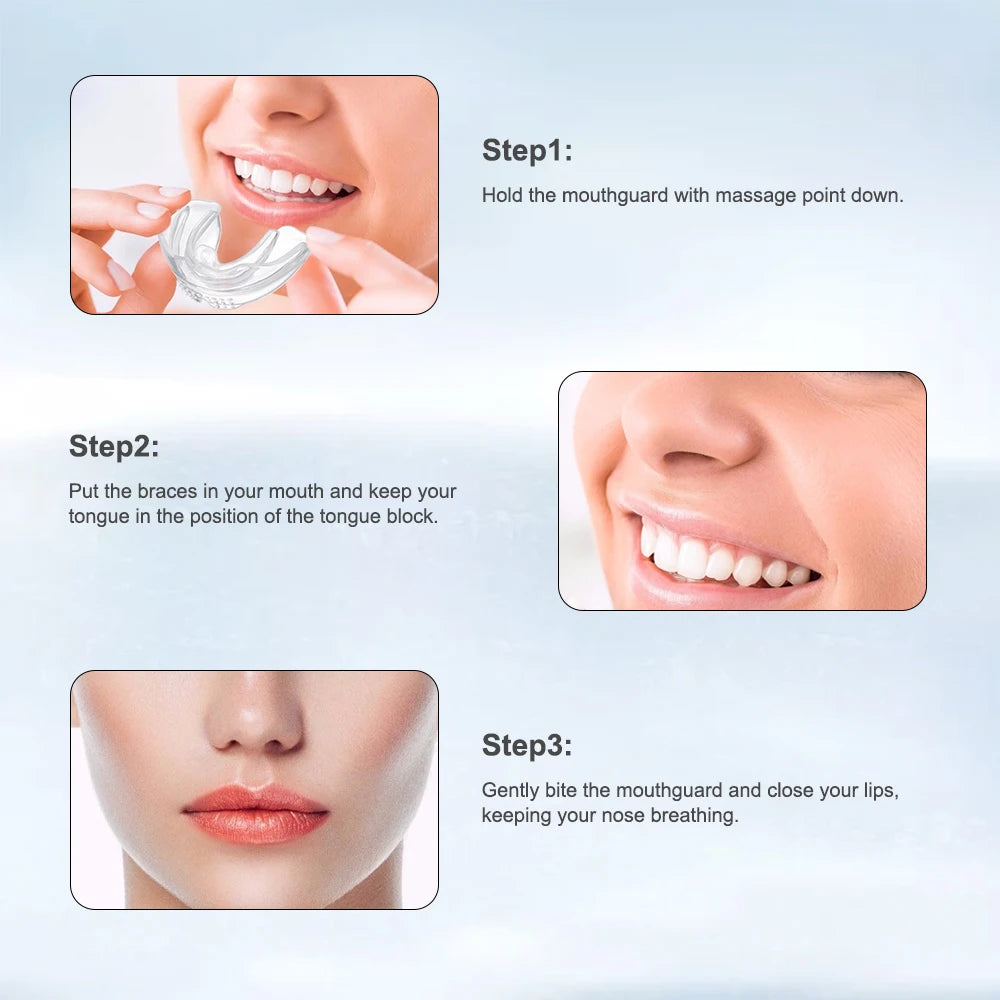 Step1:

Hold the mouthguard with massage point down.

Step2:

Put the braces in your mouth and keep your tongue in the position of the tongue block.

Step3:

Gently bite the mouthguard and close your lips, keeping your nose breathing.