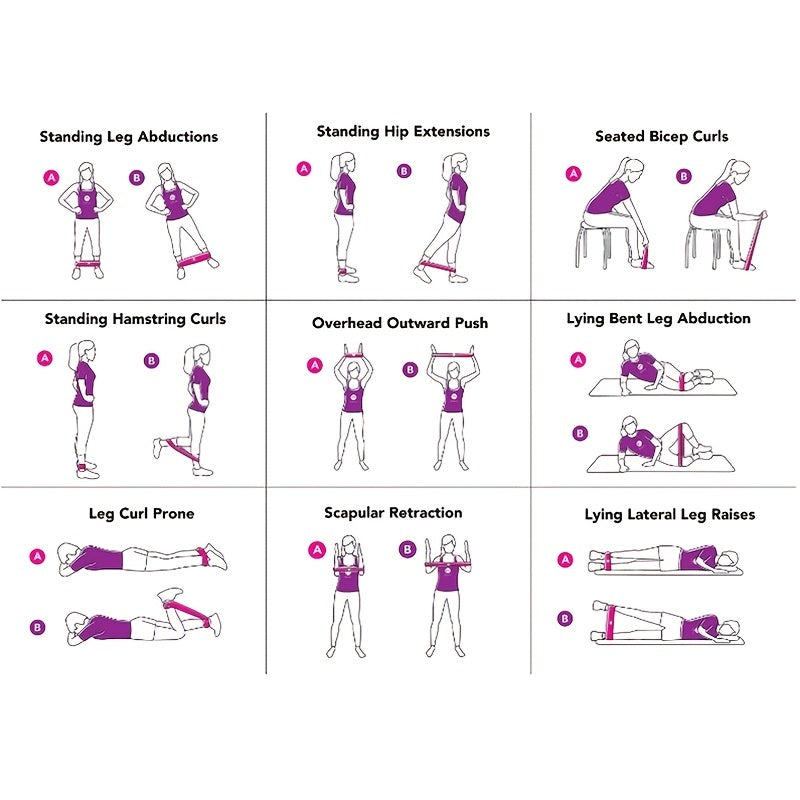 Standing Leg Abductions

A B

Standing Hip Extensions

A B

Seated Bicep Curls

A B

Standing Hamstring Curls

A B

Overhead Outward Push

A B

Lying Bent Leg Abduction

A

B

Leg Curl Prone

A

B

Scapular Retraction

A B

Lying Lateral Leg Raises

A

B